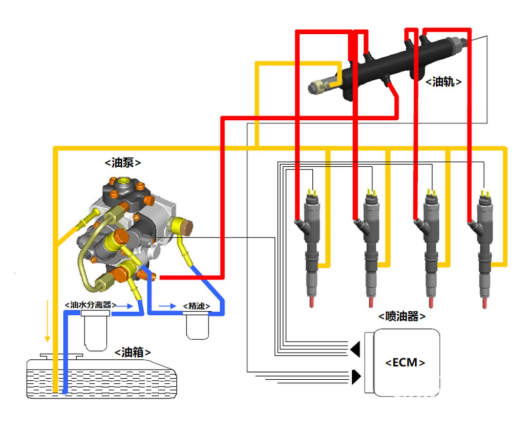 <油轨>

<油泵>

<油水分离器>

<精滤>

<油箱>

<喷油器>

<ECM>